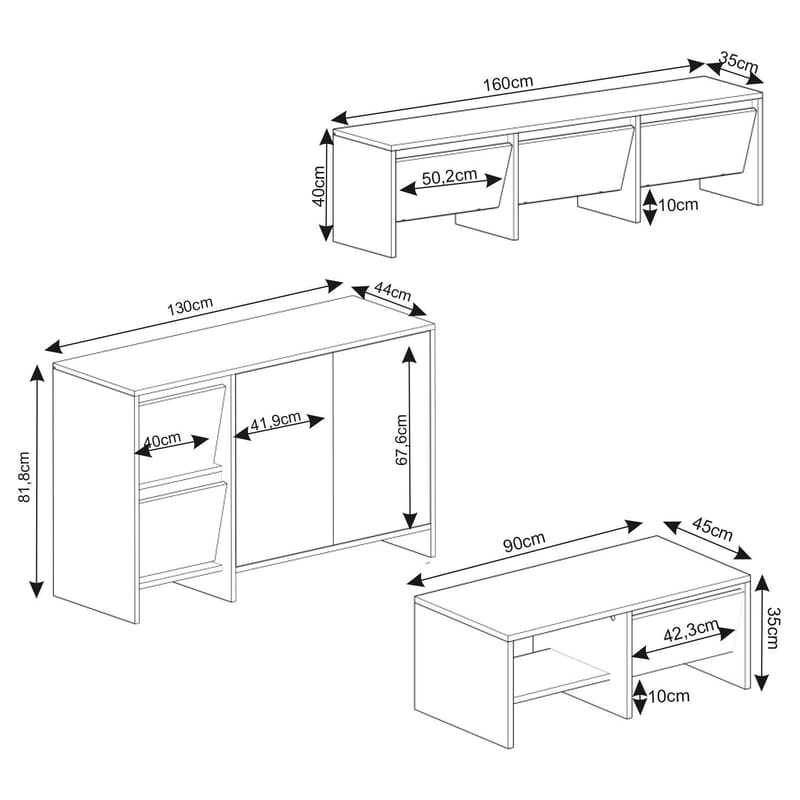 160cm
35cm
40cm
50,2cm
10cm

130cm
44cm
81,8cm
40cm
41,9cm
67,6cm

90cm
45cm
35cm
42,3cm
10cm