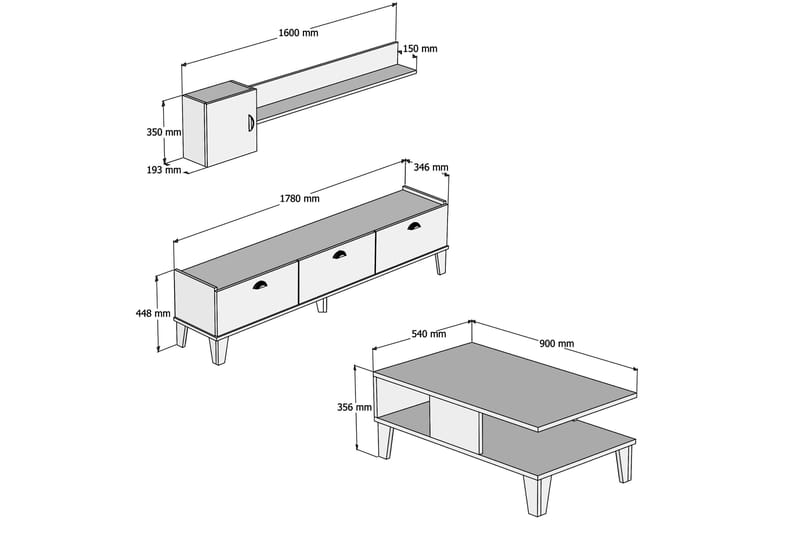 1600 mm
150 mm
350 mm
193 mm
346 mm
1780 mm
448 mm
540 mm
900 mm
356 mm