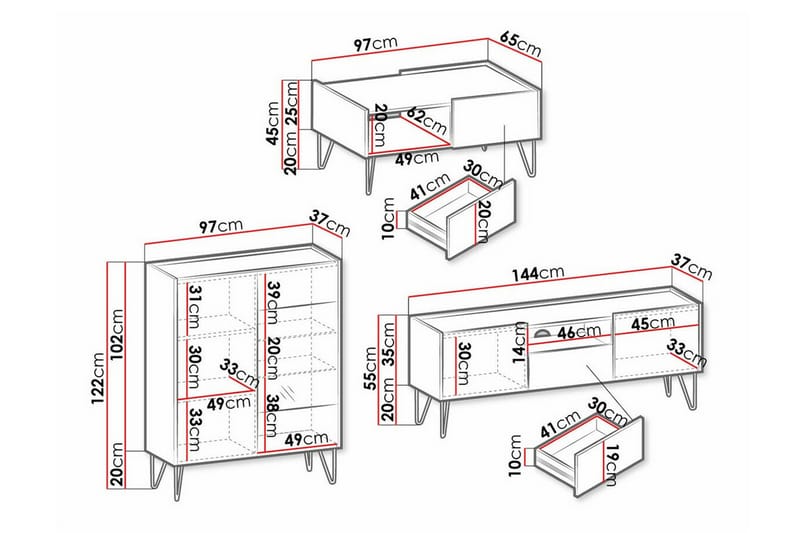 97cm
65cm
45cm
25cm
20cm
20cm
62cm
49cm
41cm
30cm
10cm
20cm

97cm
37cm
122cm
102cm
20cm
31cm
30cm
33cm
33cm
49cm
39cm
20cm
38cm
49cm

144cm
37cm
55cm
35cm
20cm
30cm
14cm
46cm
45cm
33cm
41cm
30cm
10cm
19cm