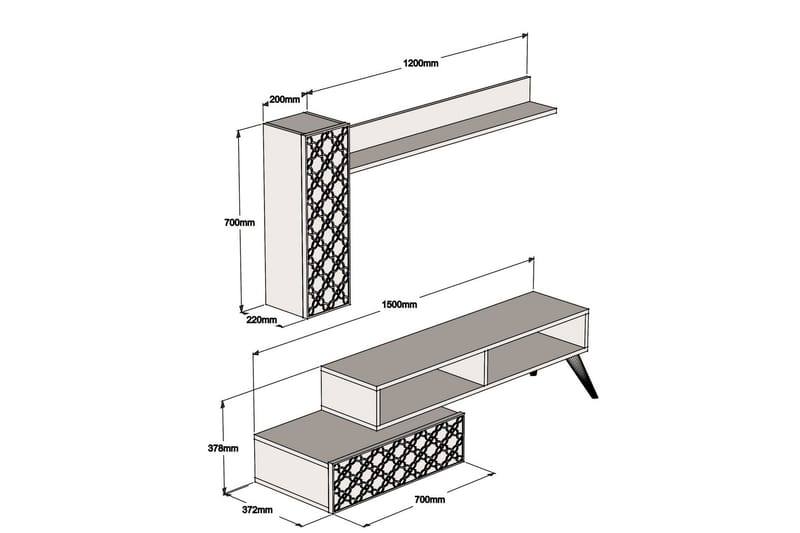 1200mm
200mm
700mm
220mm
1500mm
378mm
372mm
700mm