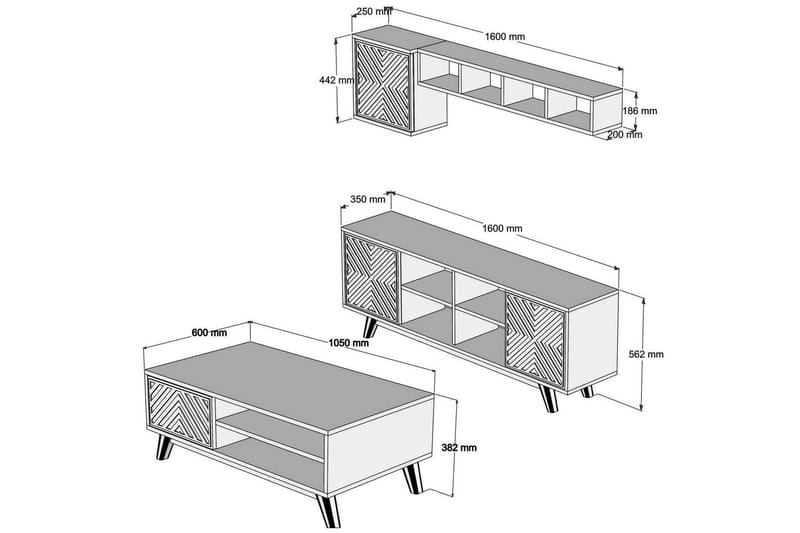 250 mm
1600 mm
442 mm
186 mm
200 mm

350 mm
1600 mm
562 mm

600 mm
1050 mm
382 mm