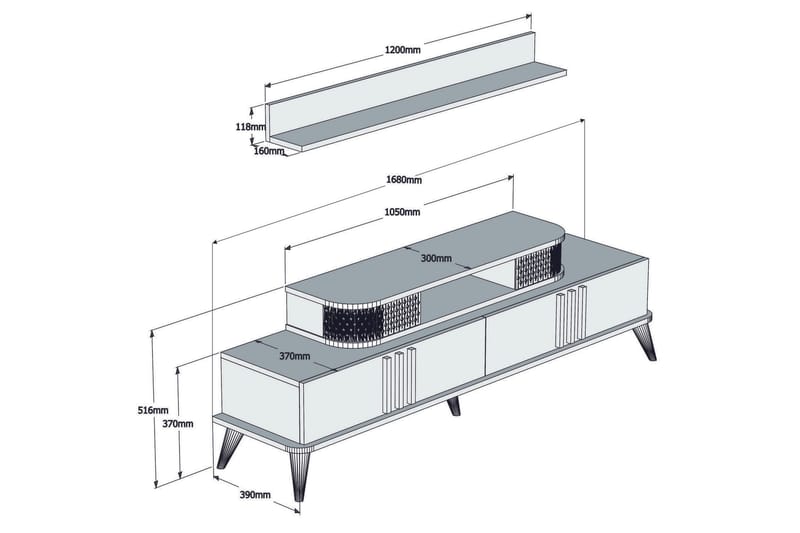 1200mm

118mm

160mm

1680mm

1050mm

300mm

370mm

516mm

370mm

390mm