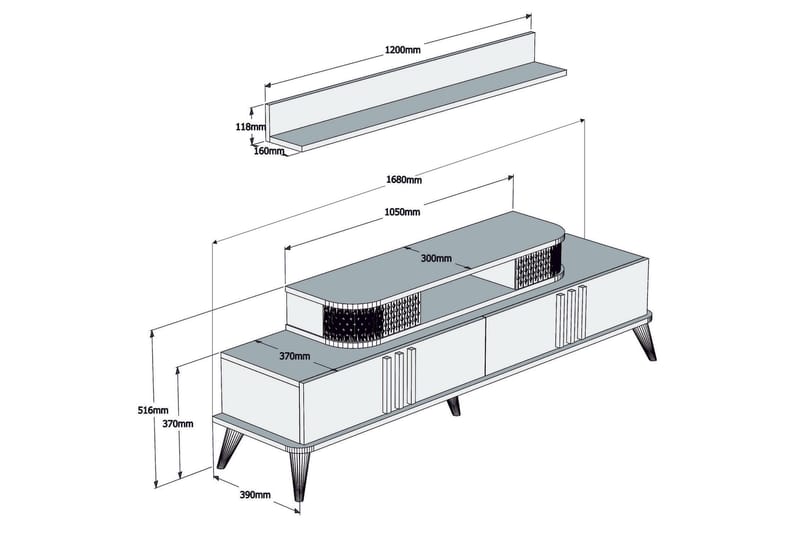 1200mm
118mm
160mm
1680mm
1050mm
300mm
370mm
516mm
370mm
390mm