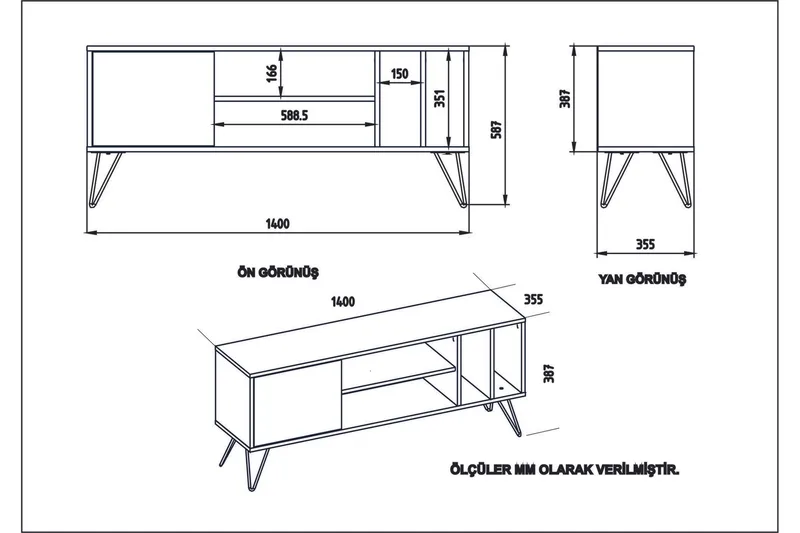 166

150

351

588.5

587

1400

ÖN GÖRÜNÜŞ

387

355

YAN GÖRÜNÜŞ

1400

355

387

ÖLÇÜLER MM OLARAK VERİLMİŞTİR.