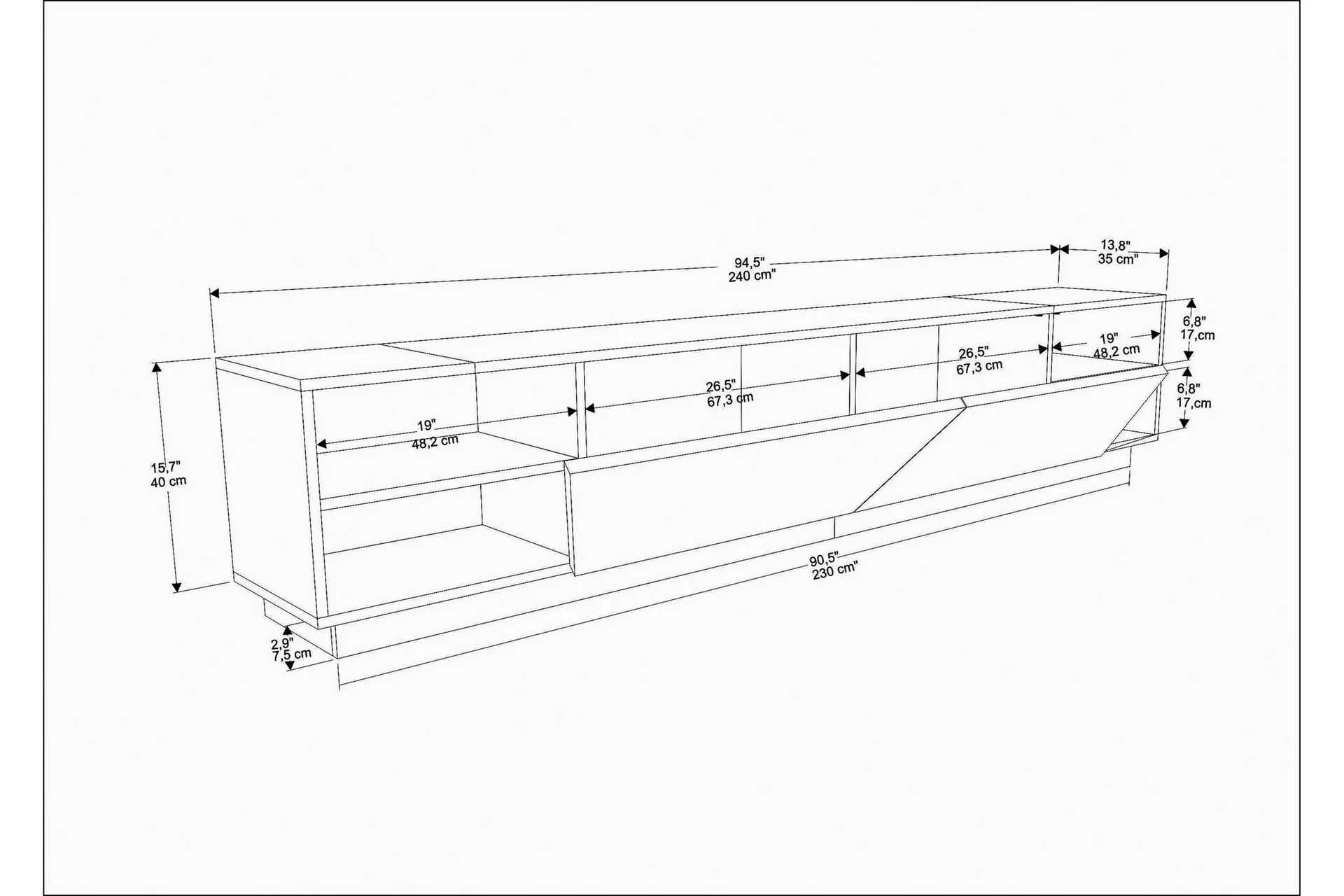 94,5"
240 cm"

13,8"
35 cm"

6,8"
17,cm

19"
48,2 cm

26,5"
67,3 cm

26,5"
67,3 cm

6,8"
17,cm

19"
48,2 cm

15,7"
40 cm

90,5"
230 cm"

2,9"
7,5 cm