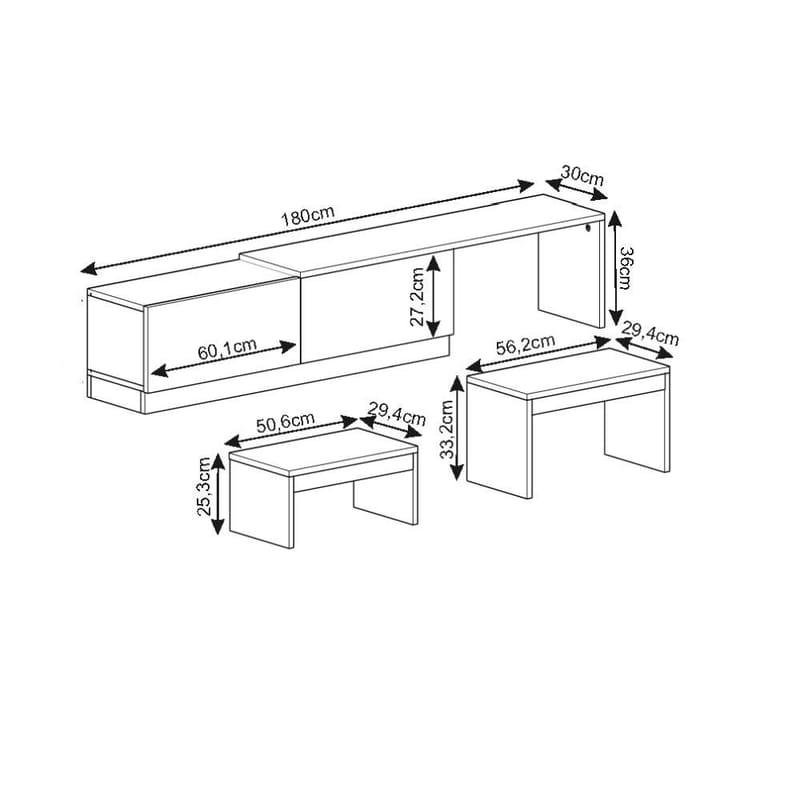 180cm
30cm
36cm
27,2cm
60,1cm
56,2cm
29,4cm
33,2cm
50,6cm
29,4cm
25,3cm