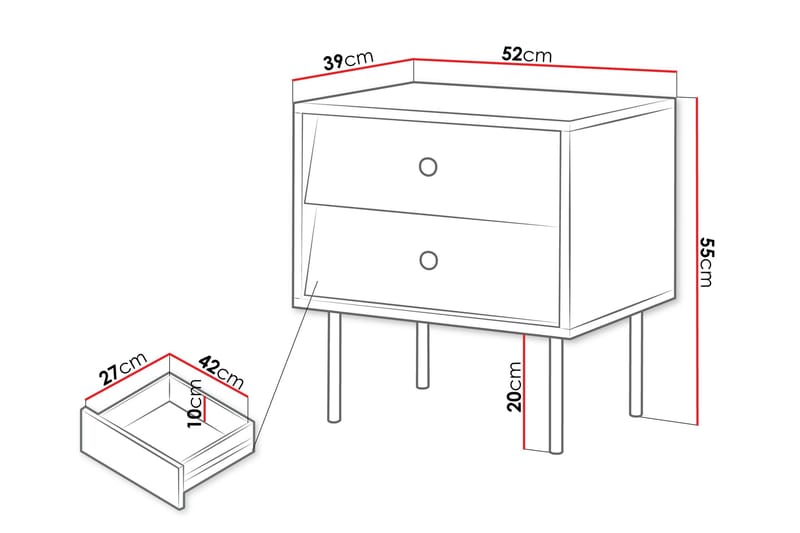 39cm
52cm
55cm
27cm
42cm
10cm
20cm