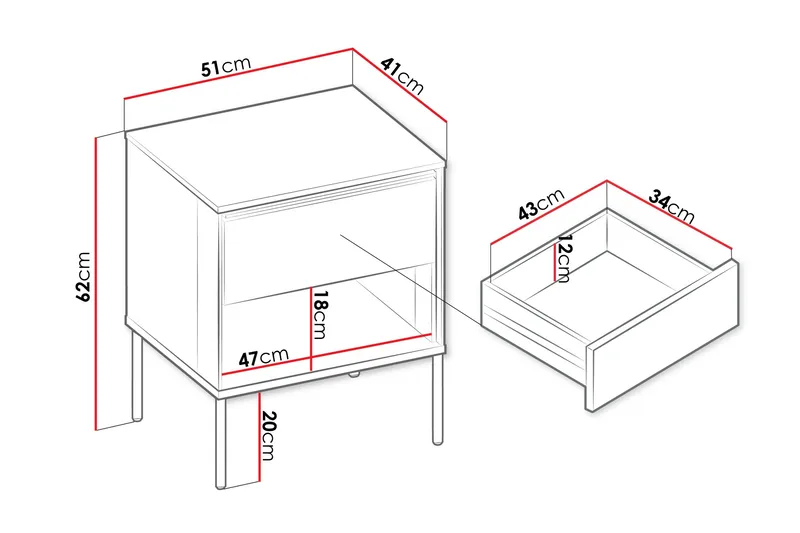 51cm
41cm
62cm
18cm
47cm
20cm
43cm
34cm
12cm