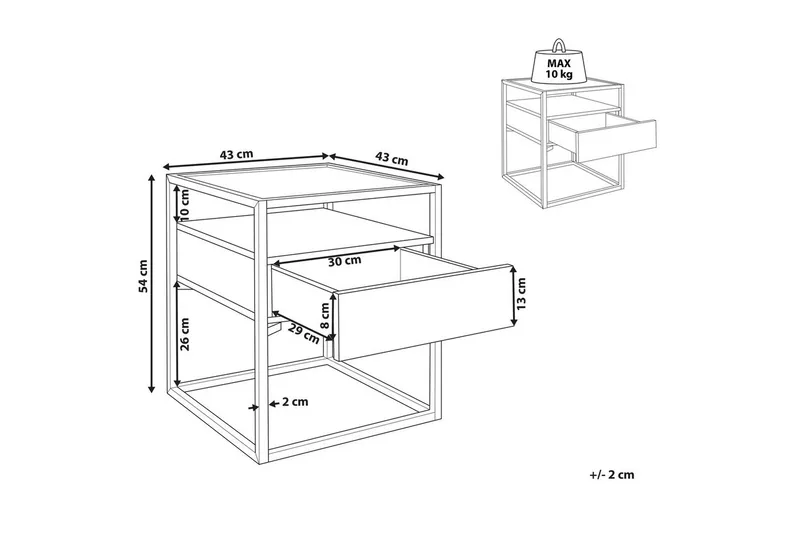 MAX
10 kg

43 cm
43 cm
10 cm
54 cm
30 cm
13 cm
8 cm
29 cm
26 cm
2 cm

+/- 2 cm