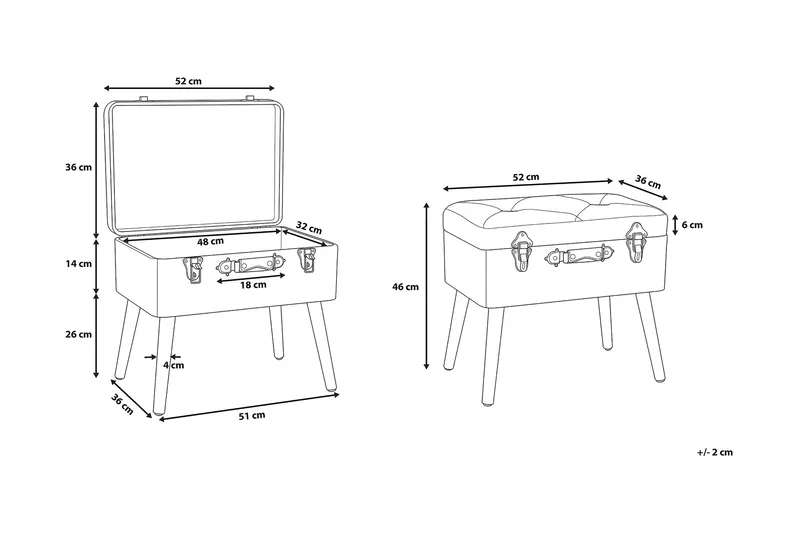 52 cm
36 cm
48 cm
32 cm
14 cm
18 cm
26 cm
4 cm
36 cm
51 cm
52 cm
36 cm
6 cm
46 cm
+/- 2 cm