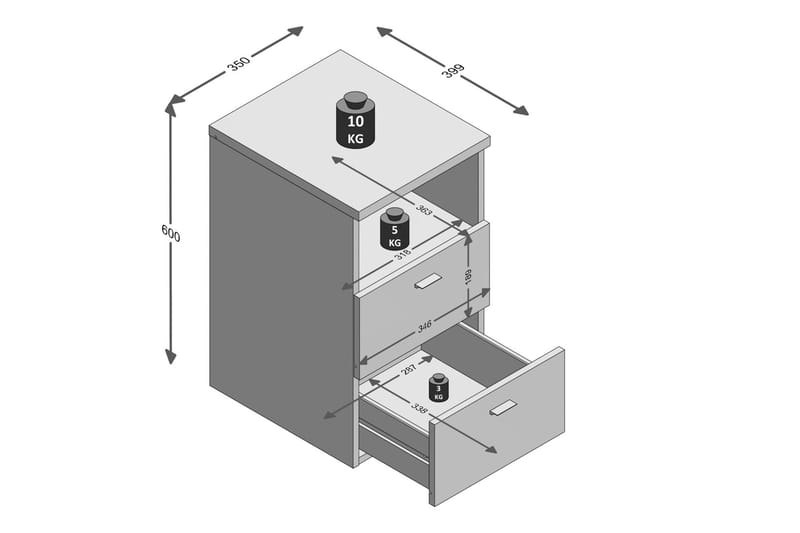 350
399
600
10 KG
363
5 KG
318
189
346
287
3 KG
338