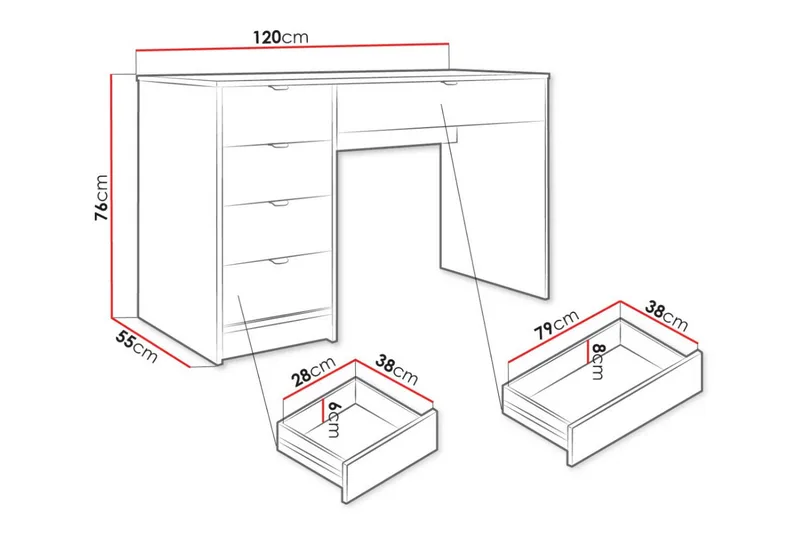 120cm
76cm
55cm
28cm
38cm
6cm
79cm
38cm
8cm