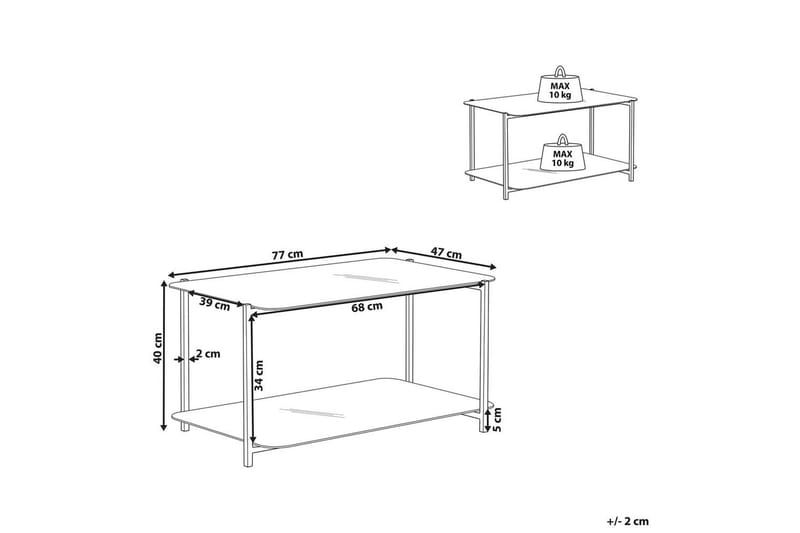 MAX
10 kg

MAX
10 kg

77 cm

47 cm

39 cm

68 cm

40 cm

2 cm

34 cm

5 cm

+/- 2 cm