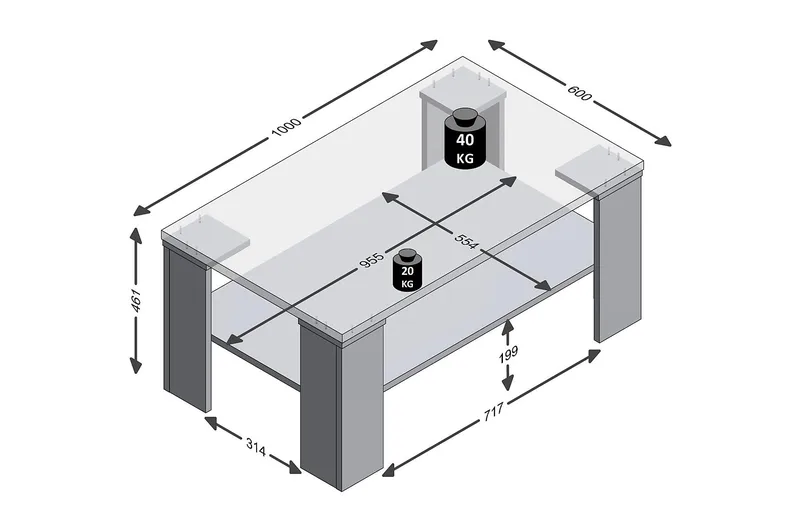 1000
600
40 KG
955
554
20 KG
461
199
314
717