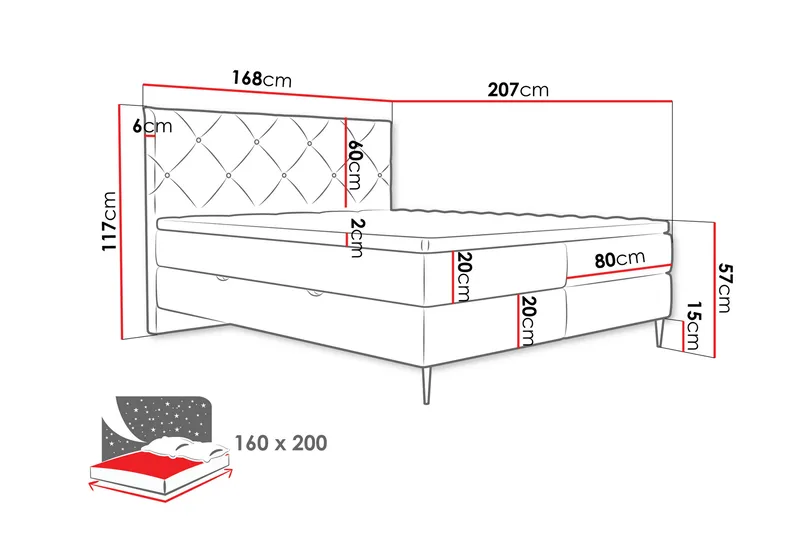 168cm
207cm
6cm
60cm
117cm
2cm
20cm
80cm
57cm
20cm
15cm
160 x 200