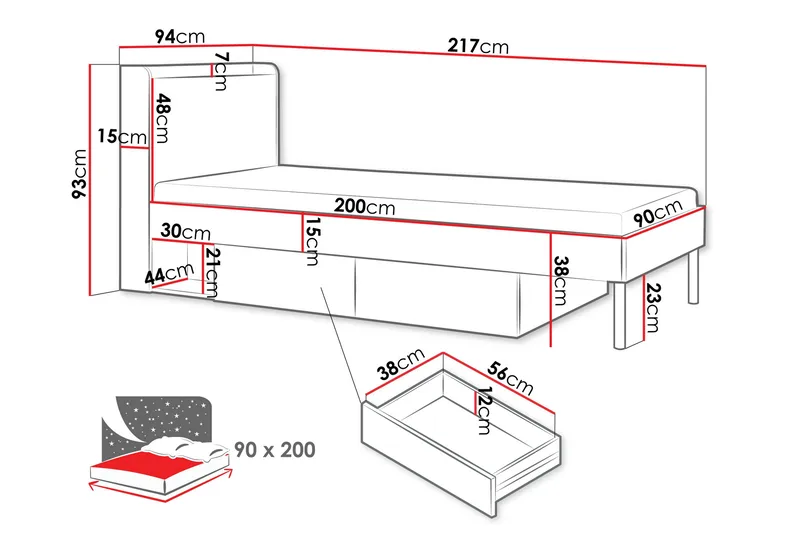 94cm
217cm
7cm
48cm
15cm
93cm
200cm
90cm
30cm
15cm
21cm
44cm
38cm
23cm
38cm
56cm
12cm
90 x 200