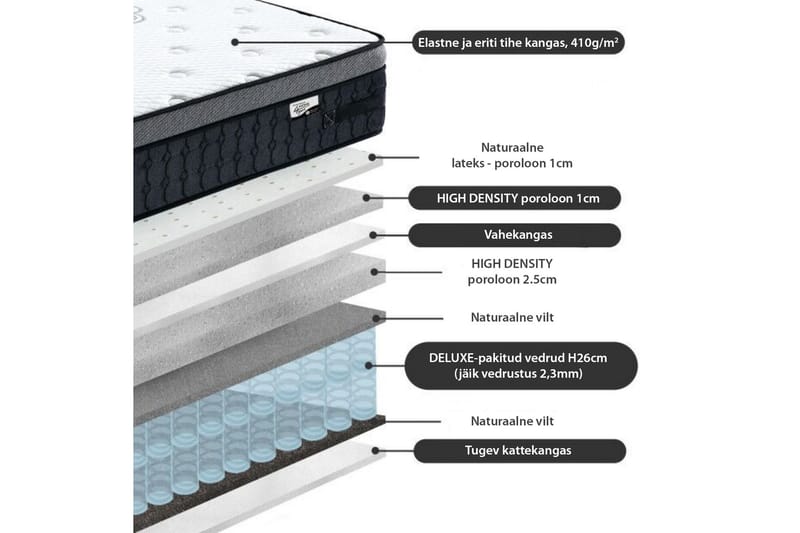 Elastne ja eriti tihe kangas, 410g/m²

Naturaalne lateks - poroloon 1cm

HIGH DENSITY poroloon 1cm

Vahekangas

HIGH DENSITY poroloon 2.5cm

Naturaalne vilt

DELUXE-pakitud vedrud H26cm (jäik vedrustus 2,3mm)

Naturaalne vilt

Tugev kattekangas