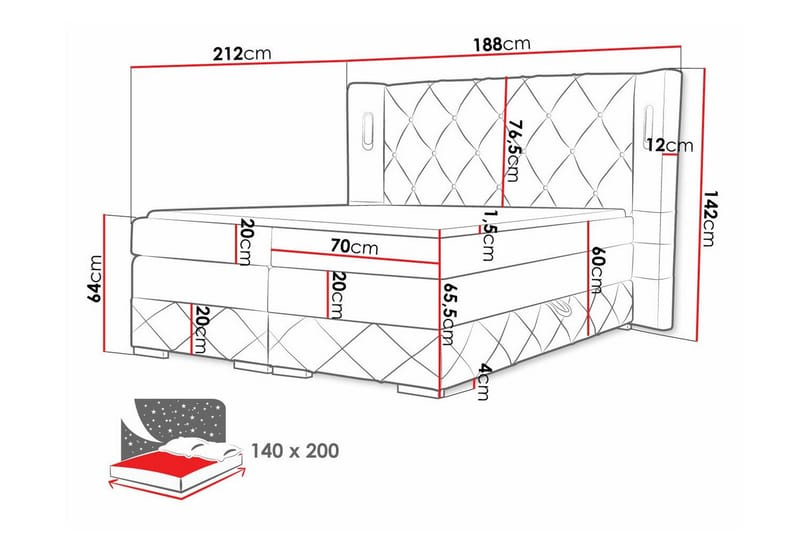 212cm
188cm
76,5cm
12cm
142cm
1,5cm
20cm
70cm
60cm
64cm
20cm
65,5cm
20cm
4cm
140 x 200