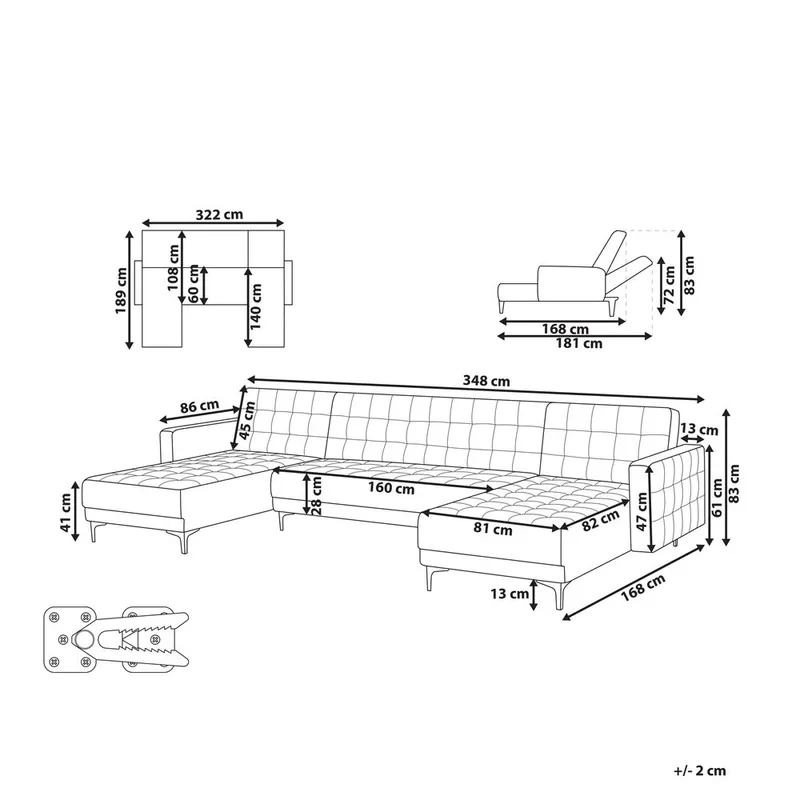 322 cm
189 cm
108 cm
60 cm
140 cm

72 cm
83 cm
168 cm
181 cm

348 cm
86 cm
45 cm
13 cm
83 cm
61 cm
47 cm
41 cm
28 cm
160 cm
81 cm
82 cm
13 cm
168 cm

+/- 2 cm