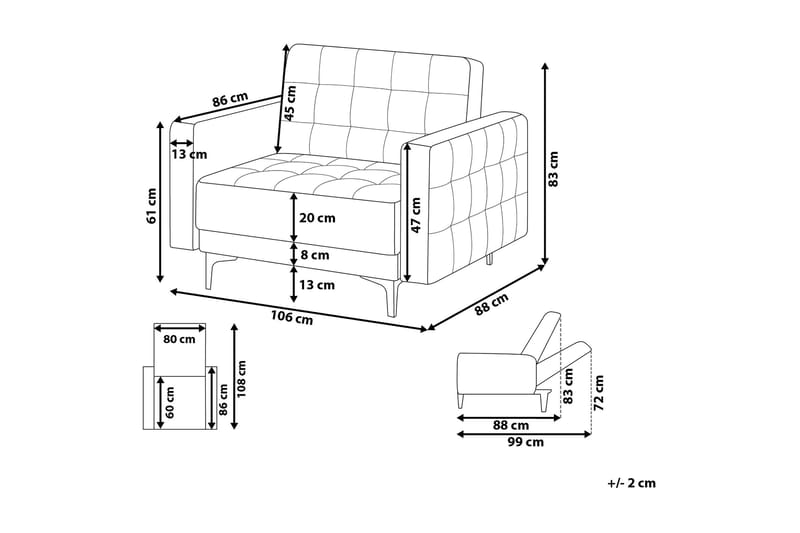 86 cm
45 cm
13 cm
61 cm
20 cm
8 cm
13 cm
47 cm
83 cm
106 cm
88 cm
80 cm
60 cm
86 cm
108 cm
83 cm
72 cm
88 cm
99 cm
+/- 2 cm