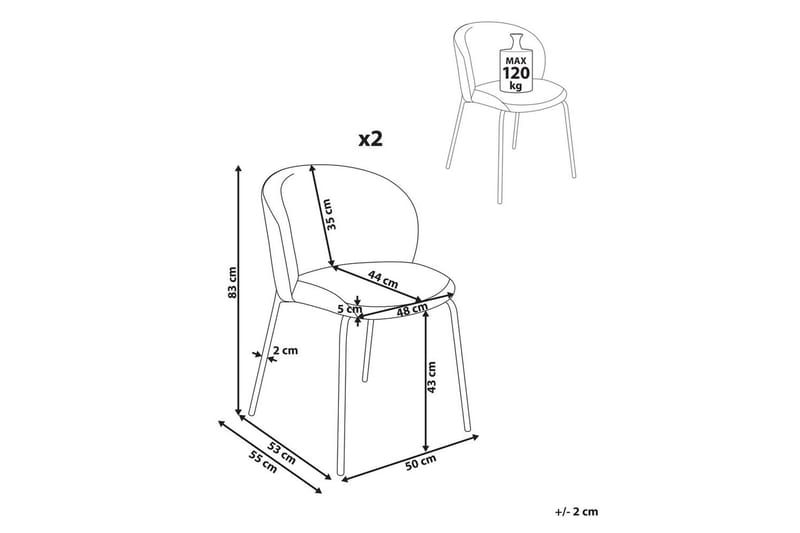 MAX
120
kg

x2

35 cm

83 cm

44 cm

5 cm

48 cm

2 cm

43 cm

53 cm

55 cm

50 cm

+/- 2 cm