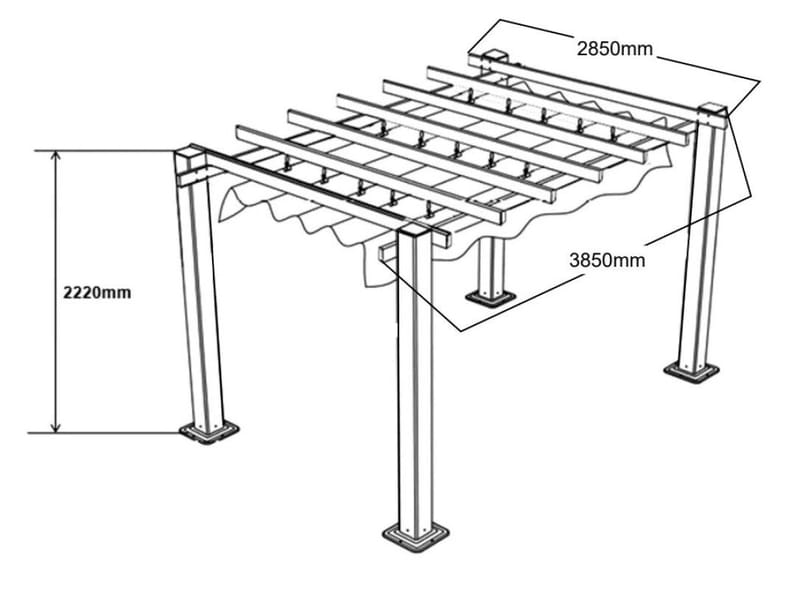 2850mm

2220mm

3850mm