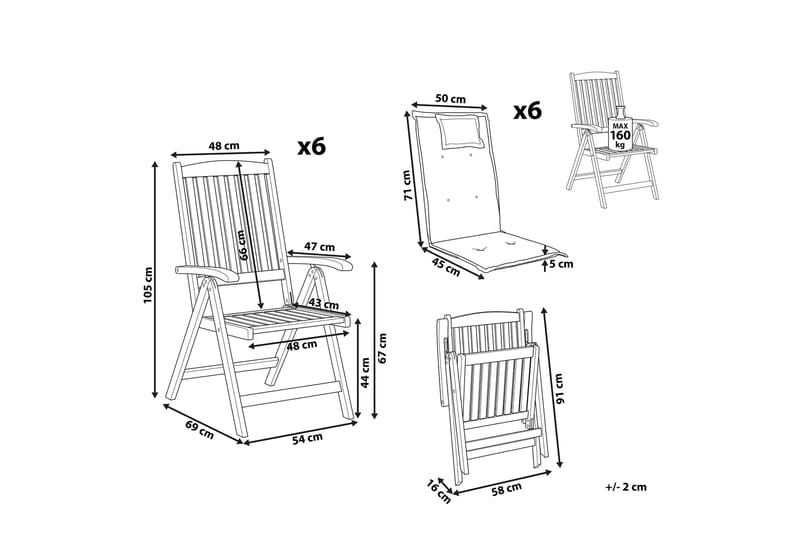 48 cm
x6
105 cm
66 cm
47 cm
43 cm
48 cm
44 cm
67 cm
69 cm
54 cm
50 cm
x6
71 cm
45 cm
5 cm
MAX
160
kg
91 cm
16 cm
58 cm
+/- 2 cm