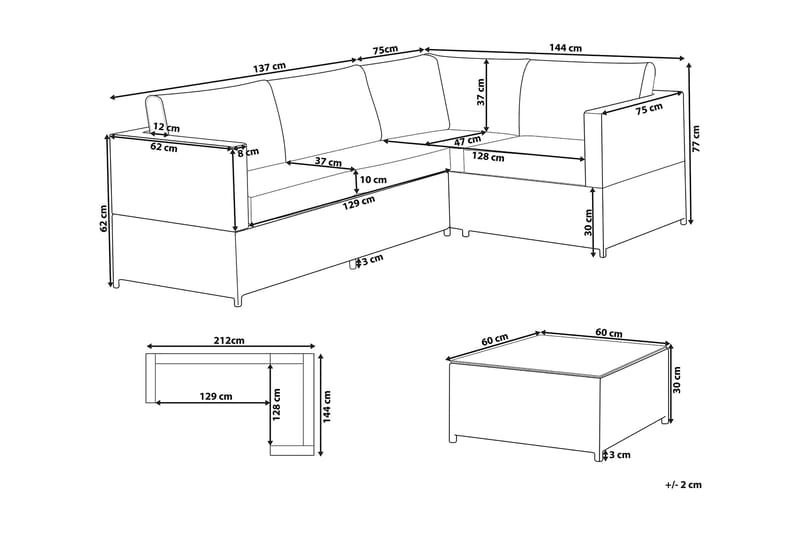 137 cm
75cm
144 cm
37 cm
75 cm
77 cm
12 cm
62 cm
8 cm
47 cm
128 cm
37 cm
10 cm
129 cm
62 cm
30 cm
3 cm
212cm
129 cm
128 cm
144 cm
60 cm
60 cm
30 cm
3 cm
+/- 2 cm