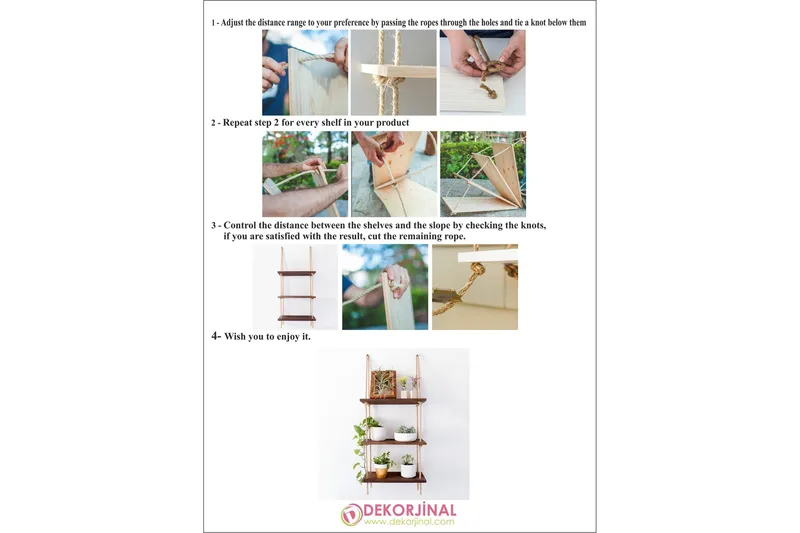 1 - Adjust the distance range to your preference by passing the ropes through the holes and tie a knot below them

2 - Repeat step 2 for every shelf in your product

3 - Control the distance between the shelves and the slope by checking the knots, if you are satisfied with the result, cut the remaining rope.

4- Wish you to enjoy it.

DEKORJİNAL
www.dekorjinal.com