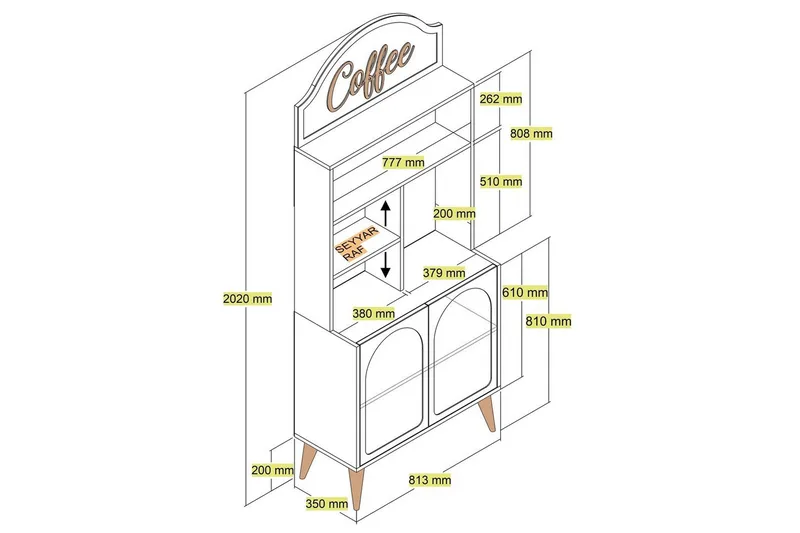 Coffee

262 mm
808 mm
777 mm
510 mm
200 mm
SEYYAR RAF
379 mm
610 mm
2020 mm
380 mm
810 mm
200 mm
813 mm
350 mm