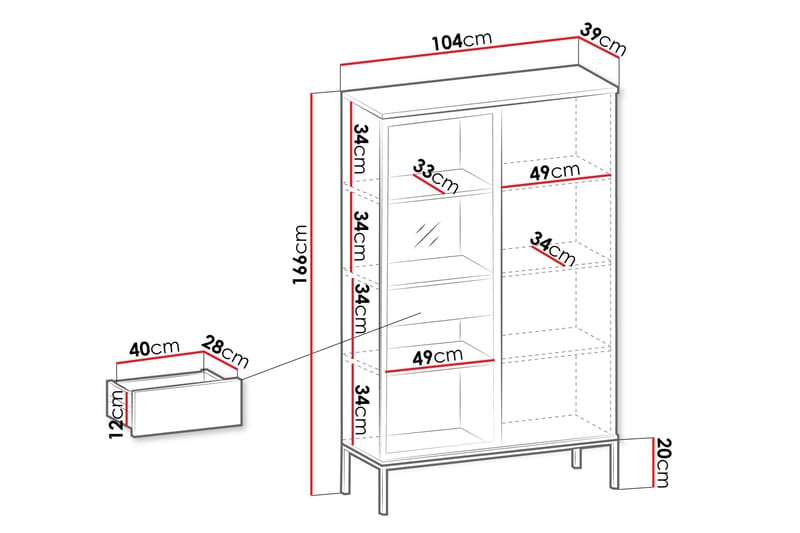 104cm
39cm
166cm
34cm
34cm
34cm
34cm
33cm
49cm
34cm
49cm
40cm
28cm
12cm
20cm