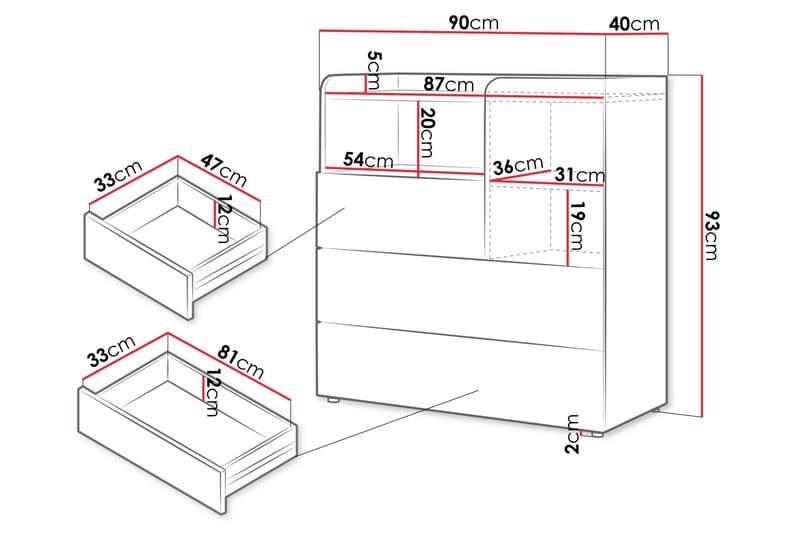 90cm
40cm
5cm
87cm
20cm
54cm
36cm
31cm
19cm
93cm
2cm
33cm
47cm
12cm
33cm
81cm
12cm