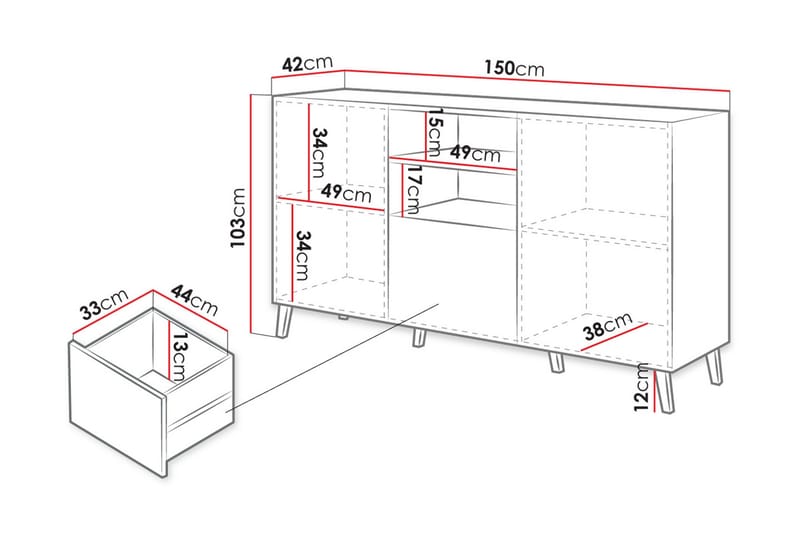 42cm
150cm
103cm
34cm
49cm
34cm
15cm
49cm
17cm
38cm
12cm
33cm
44cm
13cm