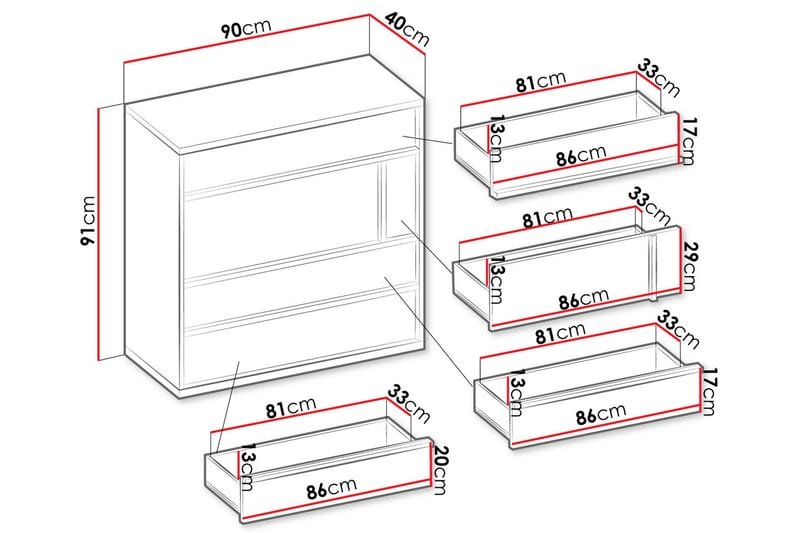 90cm
40cm
91cm

81cm
33cm
13cm
17cm
86cm

81cm
33cm
13cm
29cm
86cm

81cm
33cm
13cm
17cm
86cm

81cm
33cm
13cm
20cm
86cm