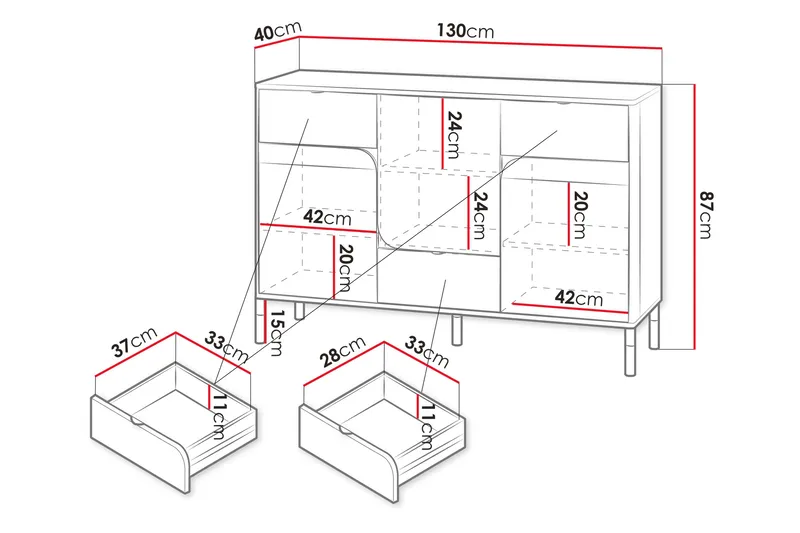 40cm
130cm
24cm
24cm
20cm
87cm
42cm
20cm
42cm
15cm
37cm
33cm
11cm
28cm
33cm
11cm