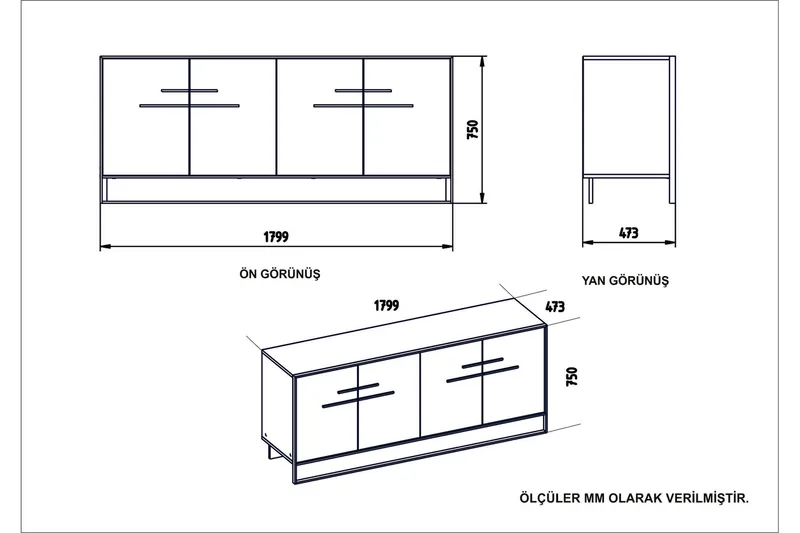 750

1799

473

ÖN GÖRÜNÜŞ

YAN GÖRÜNÜŞ

1799

473

750

ÖLÇÜLER MM OLARAK VERİLMİŞTİR.