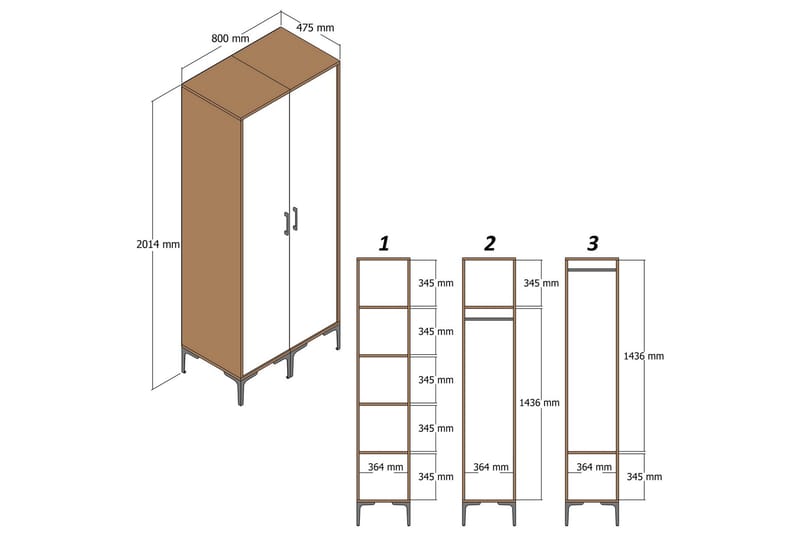 800 mm
475 mm
2014 mm

1
345 mm
345 mm
345 mm
345 mm
364 mm
345 mm

2
345 mm
1436 mm
364 mm

3
1436 mm
364 mm
345 mm