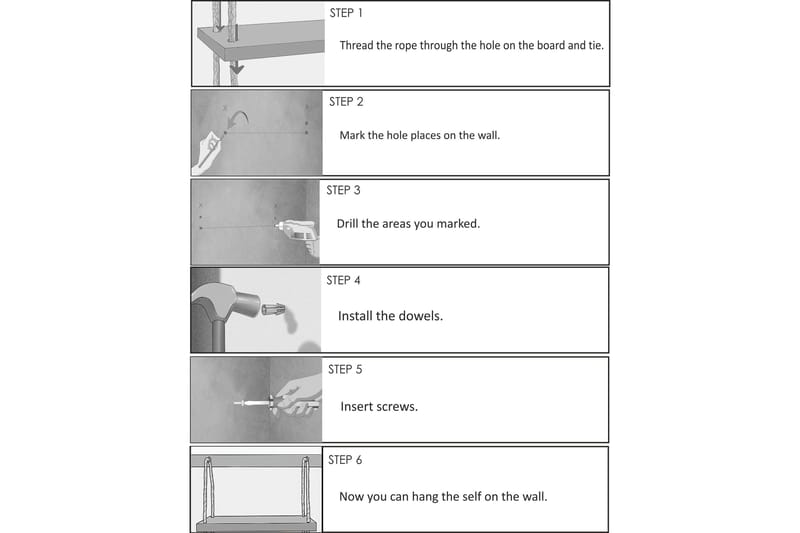 STEP 1

Thread the rope through the hole on the board and tie.

STEP 2

Mark the hole places on the wall.

STEP 3

Drill the areas you marked.

STEP 4

Install the dowels.

STEP 5

Insert screws.

STEP 6

Now you can hang the self on the wall.